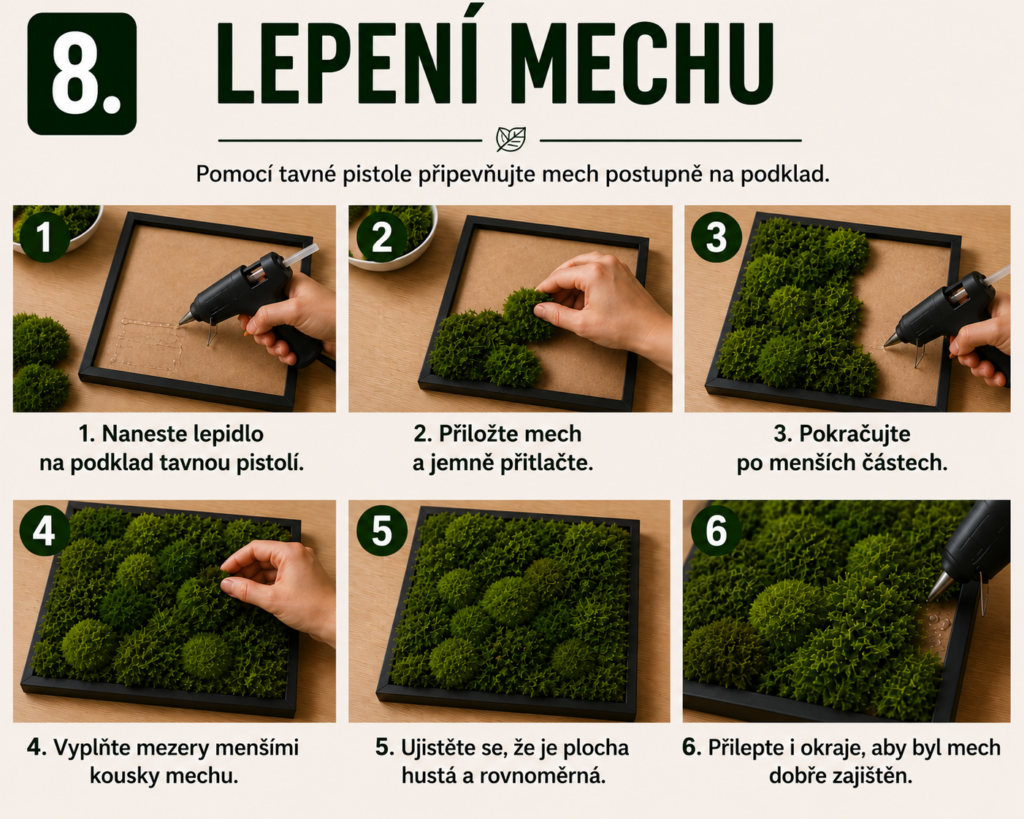 8. LEPENÍ MECHU

Pomocí tavné pistole připevňujte mech postupně na podklad.

1

1. Naneste lepidlo na podklad tavnou pistolí.

2

2. Přiložte mech a jemně přitlačte.

3

3. Pokračujte po menších částech.

4

4. Vyplňte mezery menšími kousky mechu.

5

5. Ujistěte se, že je plocha hustá a rovnoměrná.

6

6. Přilepte i okraje, aby byl mech dobře zajištěn.